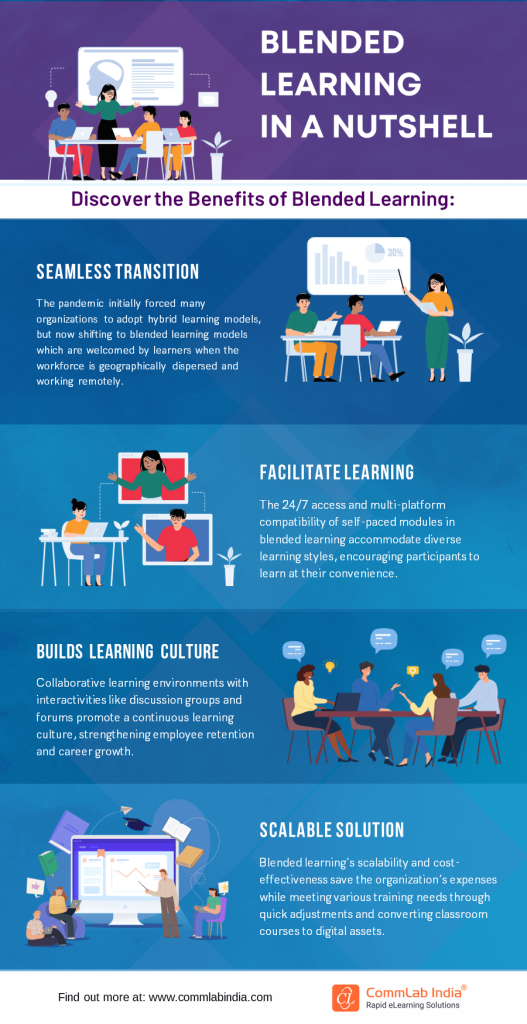 BLENDED LEARNING IN A NUTSHELL

Discover the Benefits of Blended Learning:

SEAMLESS TRANSITION

The pandemic initially forced many organizations to adopt hybrid learning models, but now shifting to blended learning models which are welcomed by learners when the workforce is geographically dispersed and working remotely.

30%

FACILITATE LEARNING

The 24/7 access and multi-platform compatibility of self-paced modules in blended learning accommodate diverse learning styles, encouraging participants to learn at their convenience.

BUILDS LEARNING CULTURE

Collaborative learning environments with interactivities like discussion groups and forums promote a continuous learning culture, strengthening employee retention and career growth.

SCALABLE SOLUTION

Blended learning's scalability and cost-effectiveness save the organization's expenses while meeting various training needs through quick adjustments and converting classroom courses to digital assets.

Find out more at: www.commlabindia.com

CommLab India®
Rapid eLearning Solutions