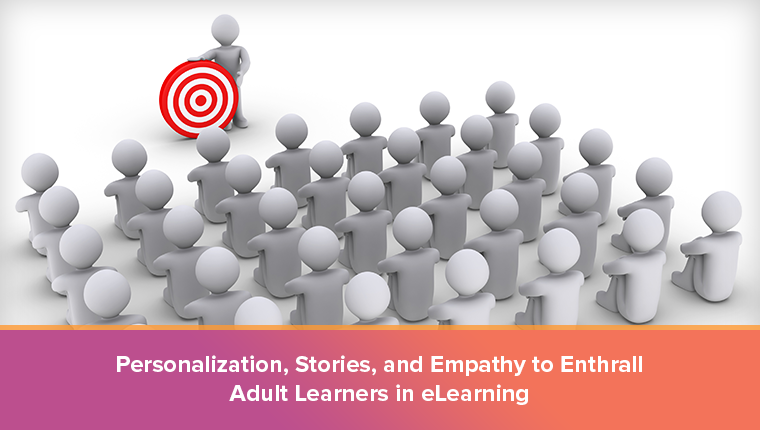 Personalization, Stories, and Empathy to Enthrall Adult Learners in eLearning