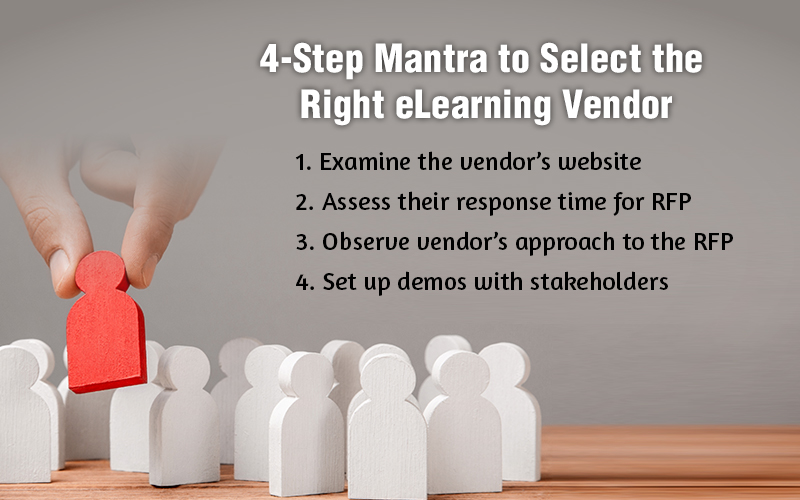 4-Step Mantra to Select the Right eLearning Vendor

1. Examine the vendor's website
2. Assess their response time for RFP
3. Observe vendor's approach to the RFP
4. Set up demos with stakeholders