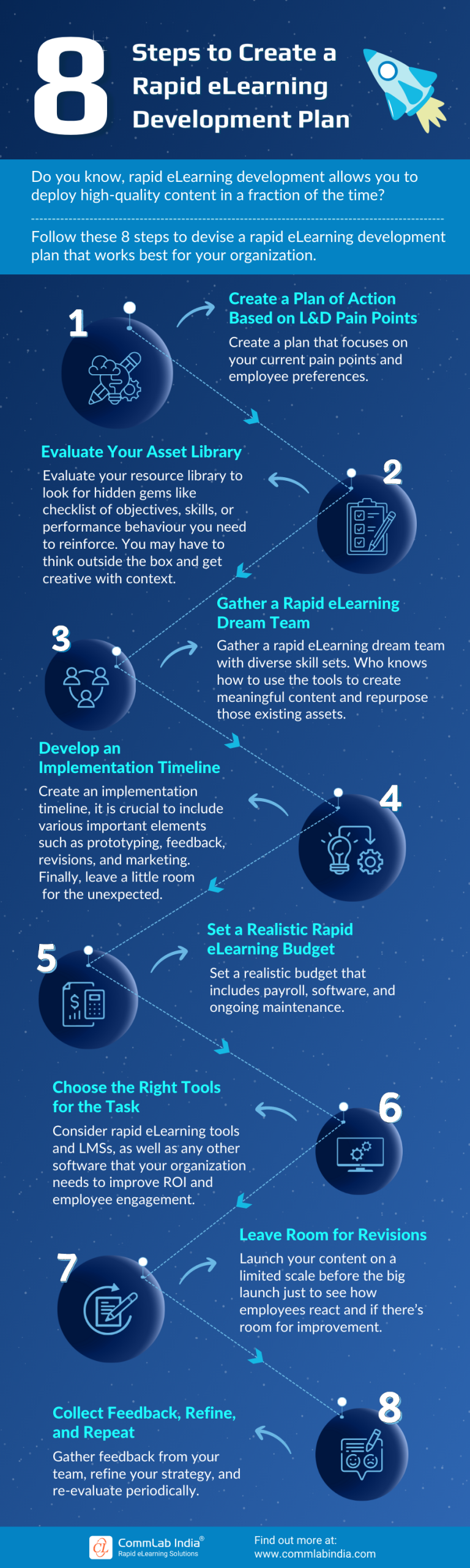 8 Steps to Create a Rapid eLearning Development Plan

Do you know, rapid eLearning development allows you to deploy high-quality content in a fraction of the time?

Follow these 8 steps to devise a rapid eLearning development plan that works best for your organization.

1

Create a Plan of Action Based on L&D Pain Points

Create a plan that focuses on your current pain points and employee preferences.

2

Evaluate Your Asset Library

Evaluate your resource library to look for hidden gems like checklist of objectives, skills, or performance behaviour you need to reinforce. You may have to think outside the box and get creative with context.

3

Gather a Rapid eLearning Dream Team

Gather a rapid eLearning dream team with diverse skill sets. Who knows how to use the tools to create meaningful content and repurpose those existing assets.

4

Develop an Implementation Timeline

Create an implementation timeline, it is crucial to include various important elements such as prototyping, feedback, revisions, and marketing. Finally, leave a little room for the unexpected.

5

Set a Realistic Rapid eLearning Budget

Set a realistic budget that includes payroll, software, and ongoing maintenance.

6

Choose the Right Tools for the Task

Consider rapid eLearning tools and LMSs, as well as any other software that your organization needs to improve ROI and employee engagement.

7

Leave Room for Revisions

Launch your content on a limited scale before the big launch just to see how employees react and if there's room for improvement.

8

Collect Feedback, Refine, and Repeat

Gather feedback from your team, refine your strategy, and re-evaluate periodically.

CommLab India®
Rapid eLearning Solutions

Find out more at:
www.commlabindia.com