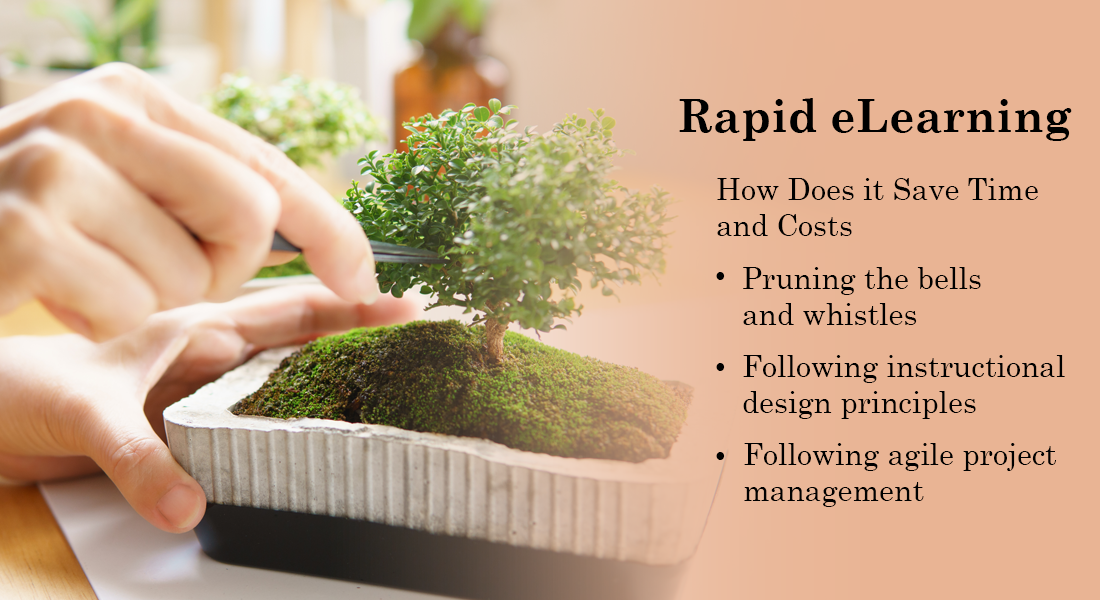 Rapid eLearning

How Does it Save Time and Costs

• Pruning the bells and whistles
• Following instructional design principles
• Following agile project management