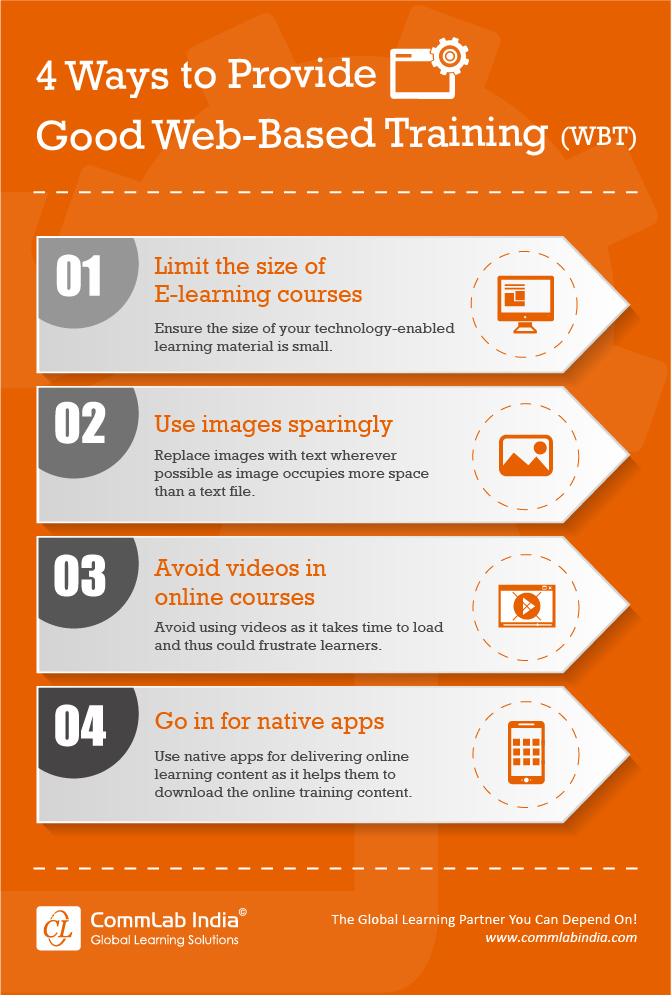 4 Ways to Provide
Good Web-Based Training (WBT)

01
Limit the size of E-learning courses
Ensure the size of your technology-enabled learning material is small.

02
Use images sparingly
Replace images with text wherever possible as image occupies more space than a text file.

03
Avoid videos in online courses
Avoid using videos as it takes time to load and thus could frustrate learners.

04
Go in for native apps
Use native apps for delivering online learning content as it helps them to download the online training content.

CL CommLab India©
Global Learning Solutions

The Global Learning Partner You Can Depend On!
www.commlabindia.com