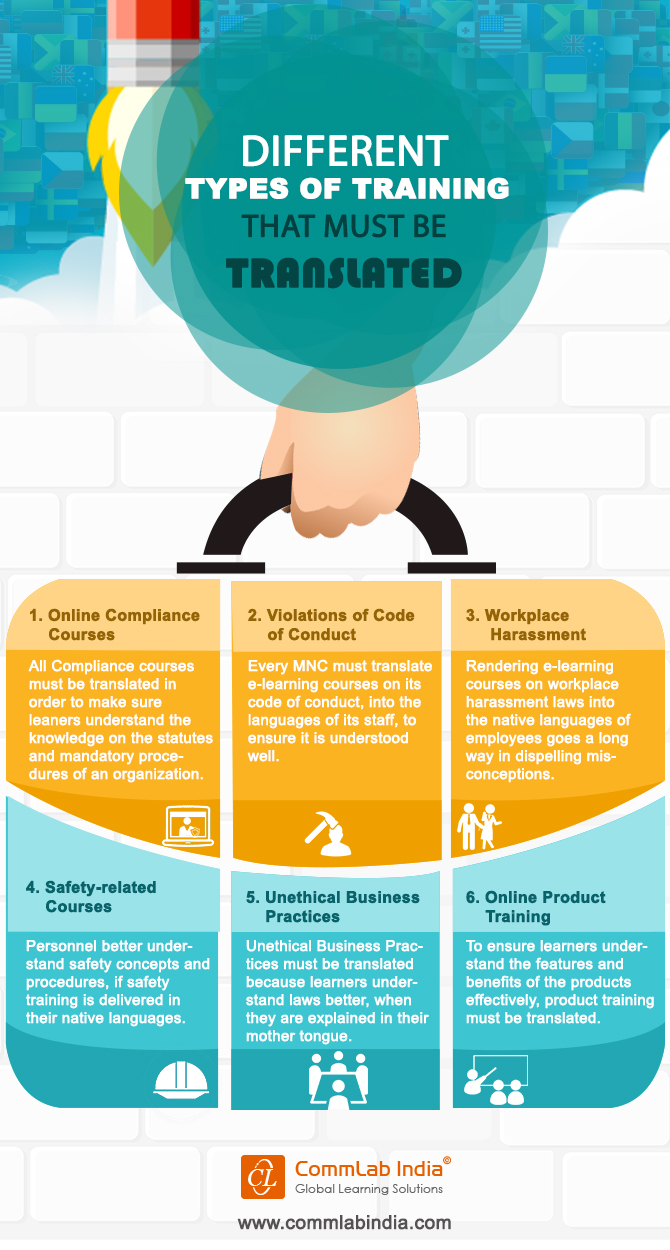 DIFFERENT
TYPES OF TRAINING
THAT MUST BE
TRANSLATED

1. Online Compliance Courses

All Compliance courses must be translated in order to make sure leaners understand the knowledge on the statutes and mandatory procedures of an organization.

2. Violations of Code of Conduct

Every MNC must translate e-learning courses on its code of conduct, into the languages of its staff, to ensure it is understood well.

3. Workplace Harassment

Rendering e-learning courses on workplace harassment laws into the native languages of employees goes a long way in dispelling misconceptions.

4. Safety-related Courses

Personnel better understand safety concepts and procedures, if safety training is delivered in their native languages.

5. Unethical Business Practices

Unethical Business Practices must be translated because learners understand laws better, when they are explained in their mother tongue.

6. Online Product Training

To ensure learners understand the features and benefits of the products effectively, product training must be translated.

CL CommLab India®
Global Learning Solutions

www.commlabindia.com