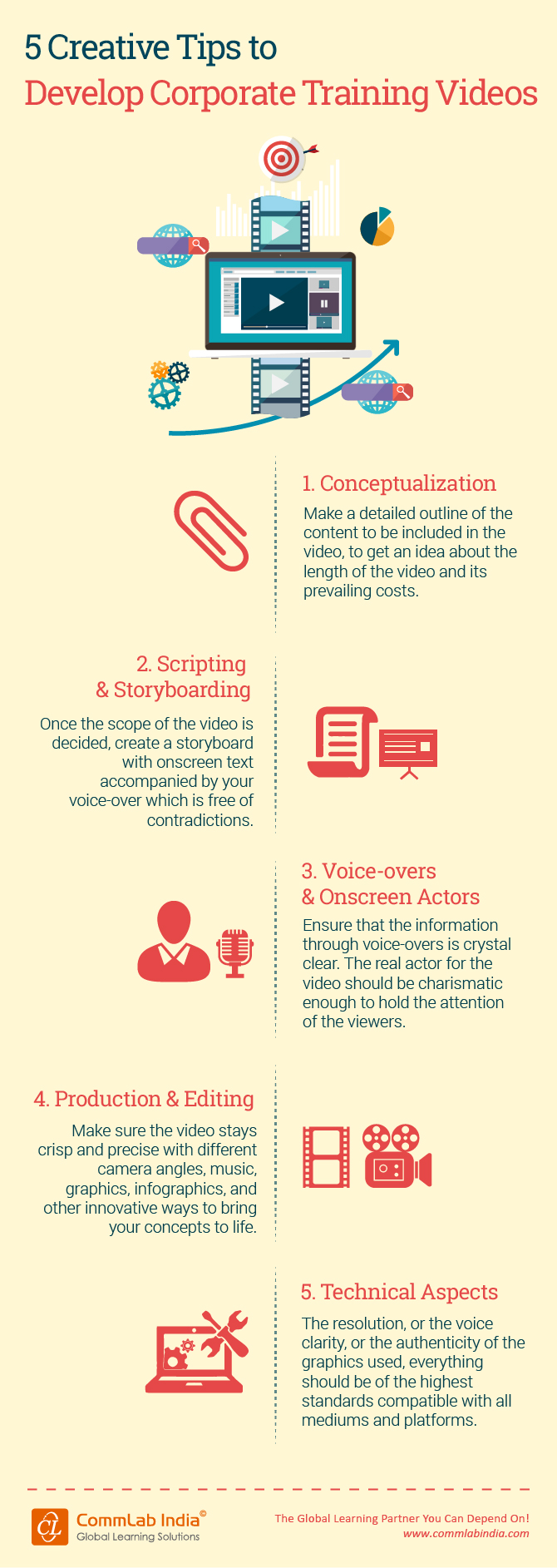 5 Creative Tips to
Develop Corporate Training Videos

1. Conceptualization

Make a detailed outline of the content to be included in the video, to get an idea about the length of the video and its prevailing costs.

2. Scripting & Storyboarding

Once the scope of the video is decided, create a storyboard with onscreen text accompanied by your voice-over which is free of contradictions.

3. Voice-overs & Onscreen Actors

Ensure that the information through voice-overs is crystal clear. The real actor for the video should be charismatic enough to hold the attention of the viewers.

4. Production & Editing

Make sure the video stays crisp and precise with different camera angles, music, graphics, infographics, and other innovative ways to bring your concepts to life.

5. Technical Aspects

The resolution, or the voice clarity, or the authenticity of the graphics used, everything should be of the highest standards compatible with all mediums and platforms.

CL CommLab India©
Global Learning Solutions

The Global Learning Partner You Can Depend On!
www.commlabindia.com