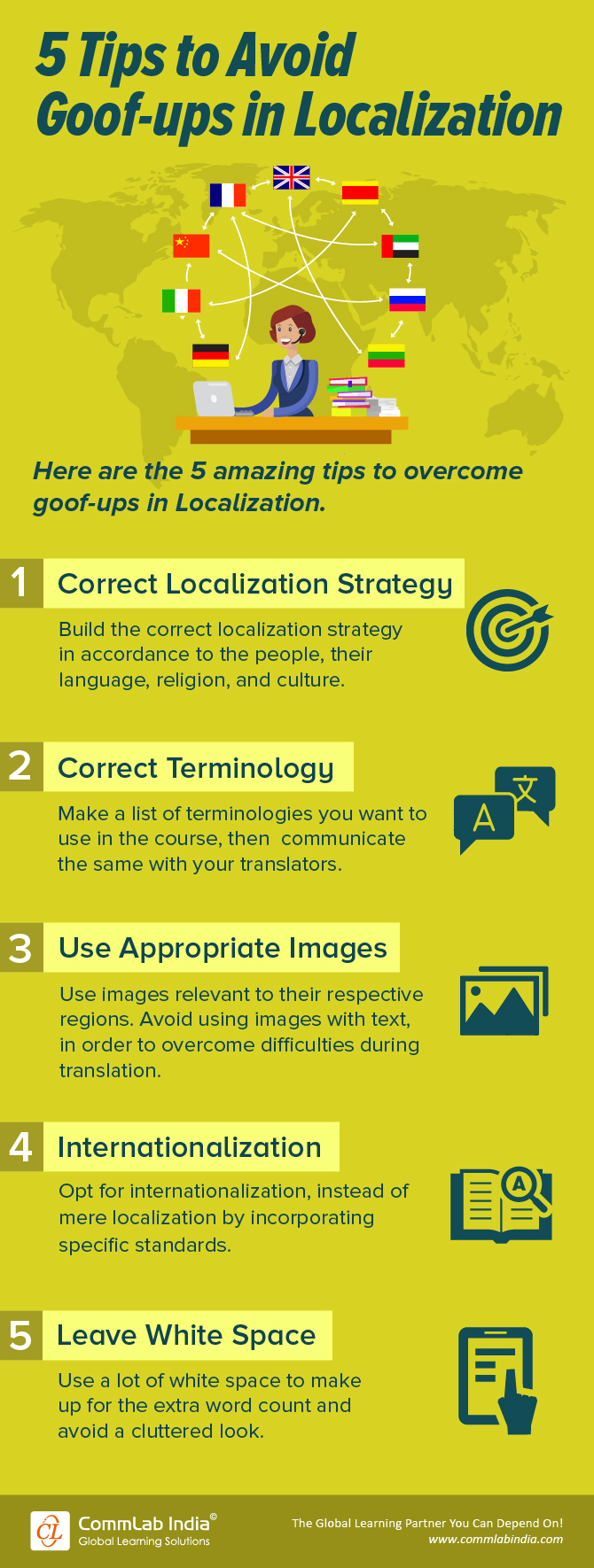 5 Tips to Avoid Goof-ups in Localization

Here are the 5 amazing tips to overcome goof-ups in Localization.

1 Correct Localization Strategy

Build the correct localization strategy in accordance to the people, their language, religion, and culture.

2 Correct Terminology

Make a list of terminologies you want to use in the course, then communicate the same with your translators.

A 文

3 Use Appropriate Images

Use images relevant to their respective regions. Avoid using images with text, in order to overcome difficulties during translation.

4 Internationalization

Opt for internationalization, instead of mere localization by incorporating specific standards.

A

5 Leave White Space

Use a lot of white space to make up for the extra word count and avoid a cluttered look.

CL CommLab India© Global Learning Solutions

The Global Learning Partner You Can Depend On! www.commlabindia.com