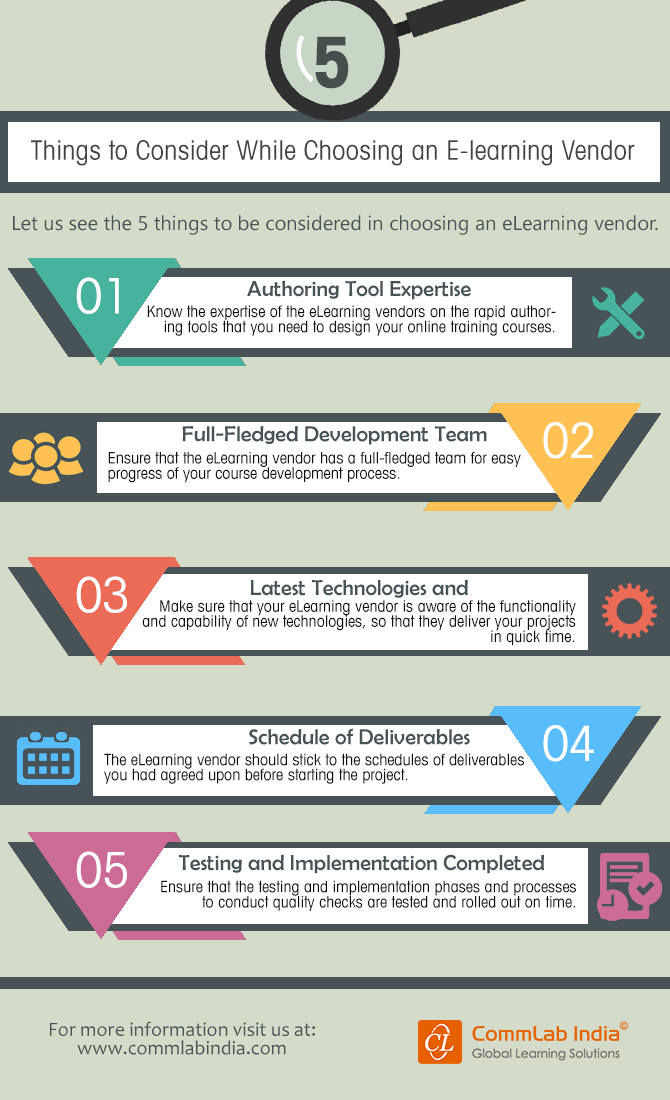 5

Things to Consider While Choosing an E-learning Vendor

Let us see the 5 things to be considered in choosing an eLearning vendor.

01
Authoring Tool Expertise
Know the expertise of the eLearning vendors on the rapid authoring tools that you need to design your online training courses.

02
Full-Fledged Development Team
Ensure that the eLearning vendor has a full-fledged team for easy progress of your course development process.

03
Latest Technologies and
Make sure that your eLearning vendor is aware of the functionality and capability of new technologies, so that they deliver your projects in quick time.

04
Schedule of Deliverables
The eLearning vendor should stick to the schedules of deliverables you had agreed upon before starting the project.

05
Testing and Implementation Completed
Ensure that the testing and implementation phases and processes to conduct quality checks are tested and rolled out on time.

For more information visit us at:
www.commlabindia.com

CL CommLab India©
Global Learning Solutions