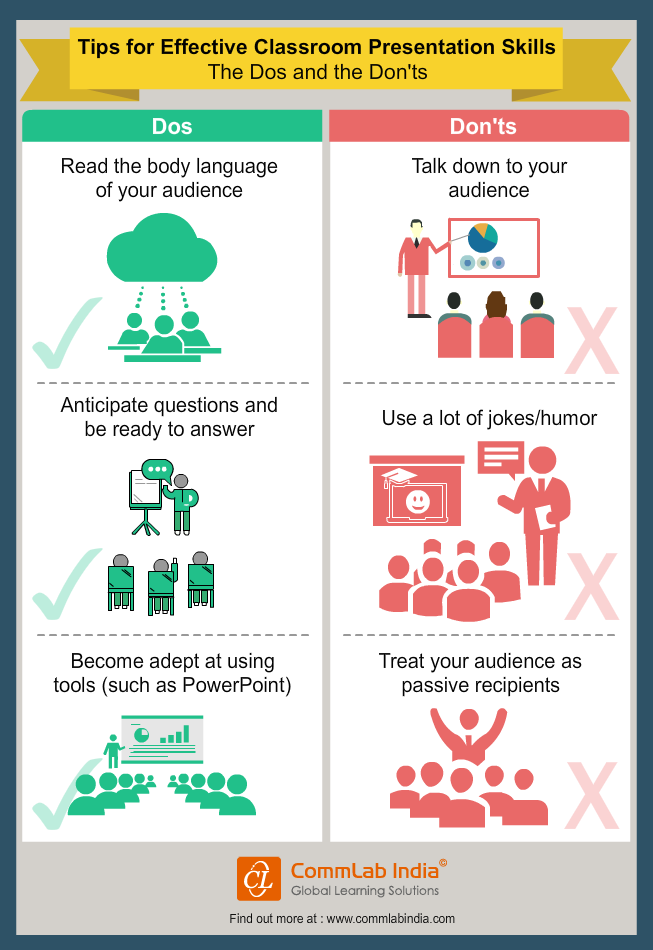 Tips for Effective Classroom Presentation Skills
The Dos and the Don'ts

Dos

Read the body language of your audience

Anticipate questions and be ready to answer

Become adept at using tools (such as PowerPoint)

Don'ts

Talk down to your audience

Use a lot of jokes/humor

Treat your audience as passive recipients

CL CommLab India©
Global Learning Solutions

Find out more at : www.commlabindia.com