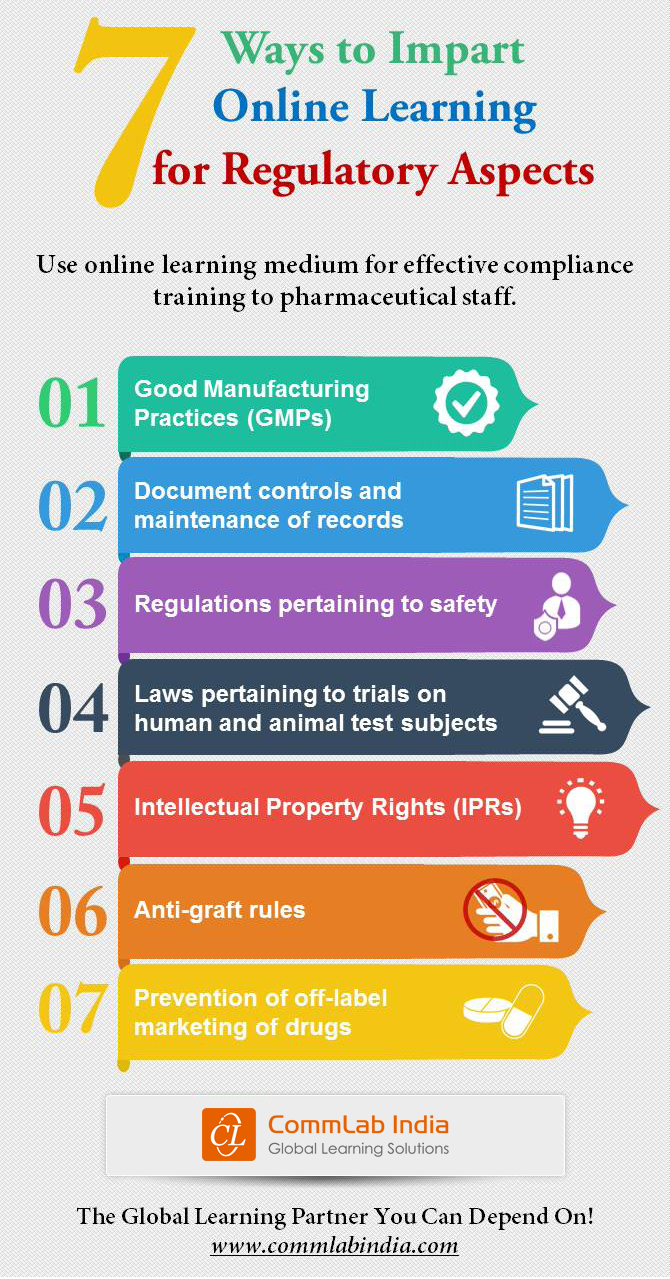 7 Ways to Impart Online Learning for Regulatory Aspects

Use online learning medium for effective compliance training to pharmaceutical staff.

01 Good Manufacturing Practices (GMPs)

02 Document controls and maintenance of records

03 Regulations pertaining to safety

04 Laws pertaining to trials on human and animal test subjects

05 Intellectual Property Rights (IPRs)

06 Anti-graft rules

07 Prevention of off-label marketing of drugs

CL CommLab India Global Learning Solutions

The Global Learning Partner You Can Depend On!
www.commlabindia.com