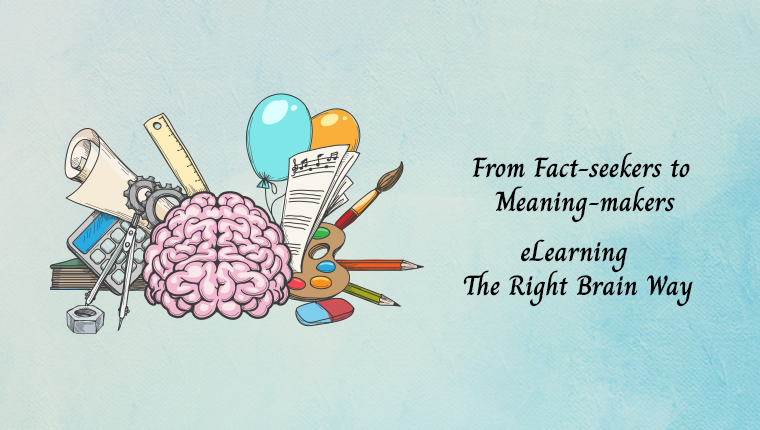 From Fact-seekers to Meaning-makers

eLearning
The Right Brain Way